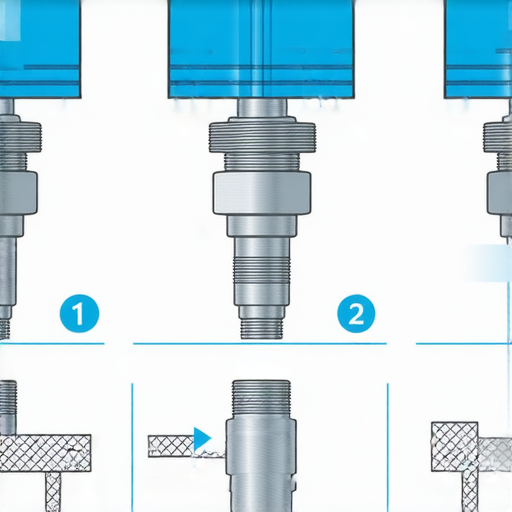 1

2