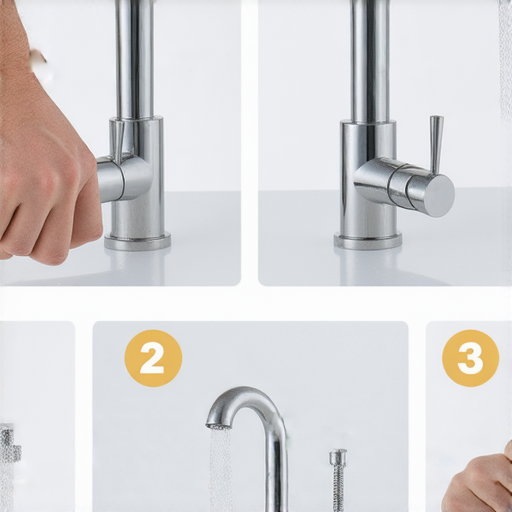 2

3